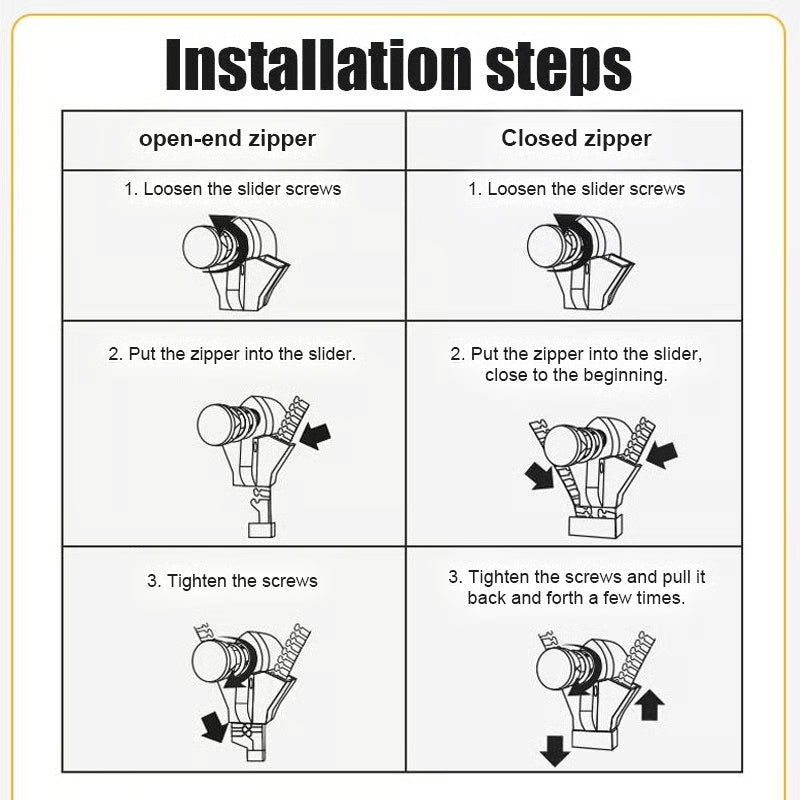 Installation steps

| open-end zipper | Closed zipper |
|---|---|
| 1. Loosen the slider screws | 1. Loosen the slider screws |
| 2. Put the zipper into the slider. | 2. Put the zipper into the slider, close to the beginning. |
| 3. Tighten the screws | 3. Tighten the screws and pull it back and forth a few times. |